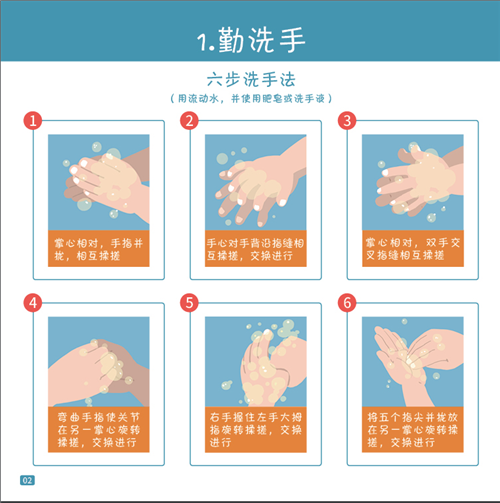 1.勤洗手

六步洗手法

（用流动水，并使用肥皂或洗手液）

1

掌心相对，手指并拢，相互揉搓

2

手心对手背沿指缝相互揉搓，交换进行

3

掌心相对，双手交叉指缝相互揉搓

4

弯曲手指使关节在另一掌心旋转揉搓，交换进行

5

右手握住左手大拇指旋转揉搓，交换进行

6

将五个指尖并拢放在另一掌心旋转揉搓，交换进行

02